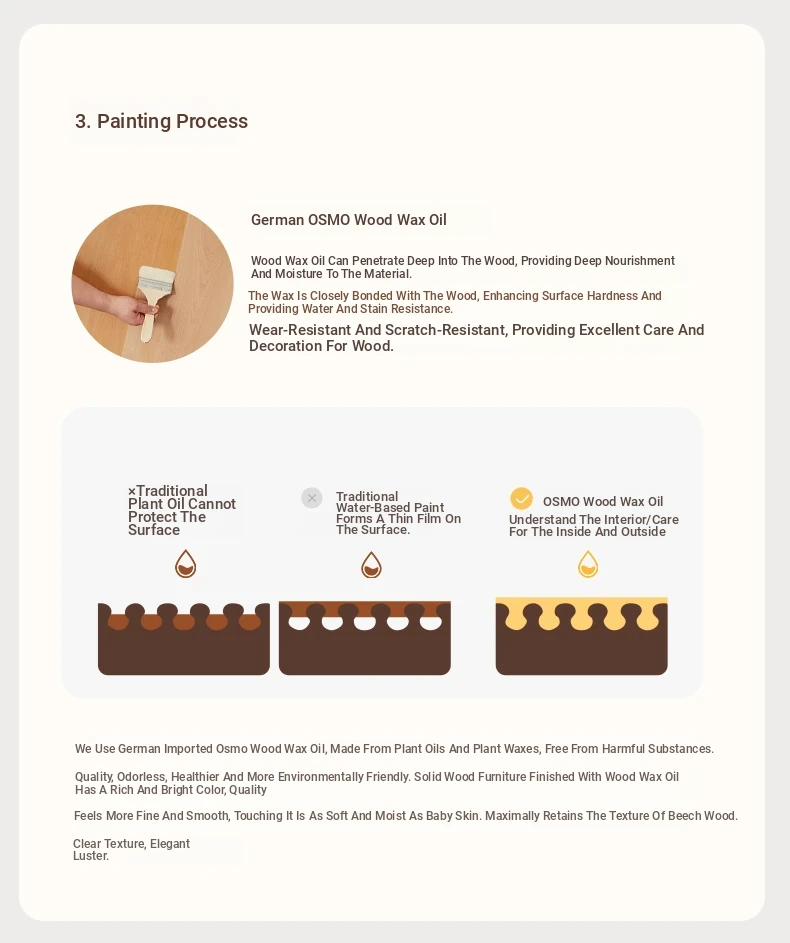 3. Painting Process

German OSMO Wood Wax Oil

Wood Wax Oil Can Penetrate Deep Into The Wood, Providing Deep Nourishment And Moisture To The Material.

The Wax Is Closely Bonded With The Wood, Enhancing Surface Hardness And Providing Water And Stain Resistance.

Wear-Resistant And Scratch-Resistant, Providing Excellent Care And Decoration For Wood.

×Traditional Plant Oil Cannot Protect The Surface

Traditional Water-Based Paint Forms A Thin Film On The Surface.

OSMO Wood Wax Oil

Understand The Interior/Care For The Inside And Outside

We Use German Imported Osmo Wood Wax Oil, Made From Plant Oils And Plant Waxes, Free From Harmful Substances.

Quality, Odorless, Healthier And More Environmentally Friendly. Solid Wood Furniture Finished With Wood Wax Oil Has A Rich And Bright Color, Quality

Feels More Fine And Smooth, Touching It Is As Soft And Moist As Baby Skin. Maximally Retains The Texture Of Beech Wood.

Clear Texture, Elegant Luster.