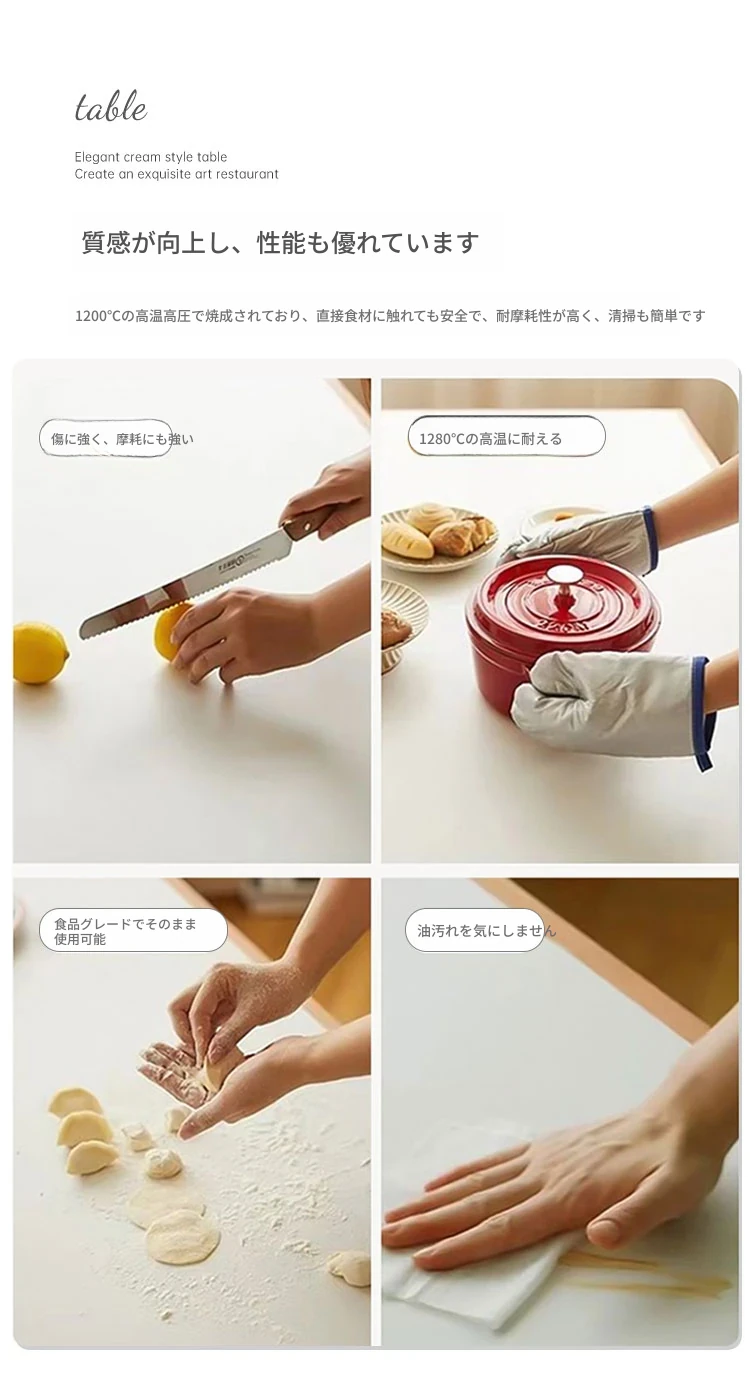 table

Elegant cream style table
Create an exquisite art restaurant

質感が向上し、性能も優れています

1200℃の高温高圧で焼成されており、直接食材に触れても安全で、耐摩耗性が高く、清掃も簡単です

傷に強く、摩耗にも強い

1280℃の高温に耐える

食品グレードでそのまま使用可能

油汚れを気にしません